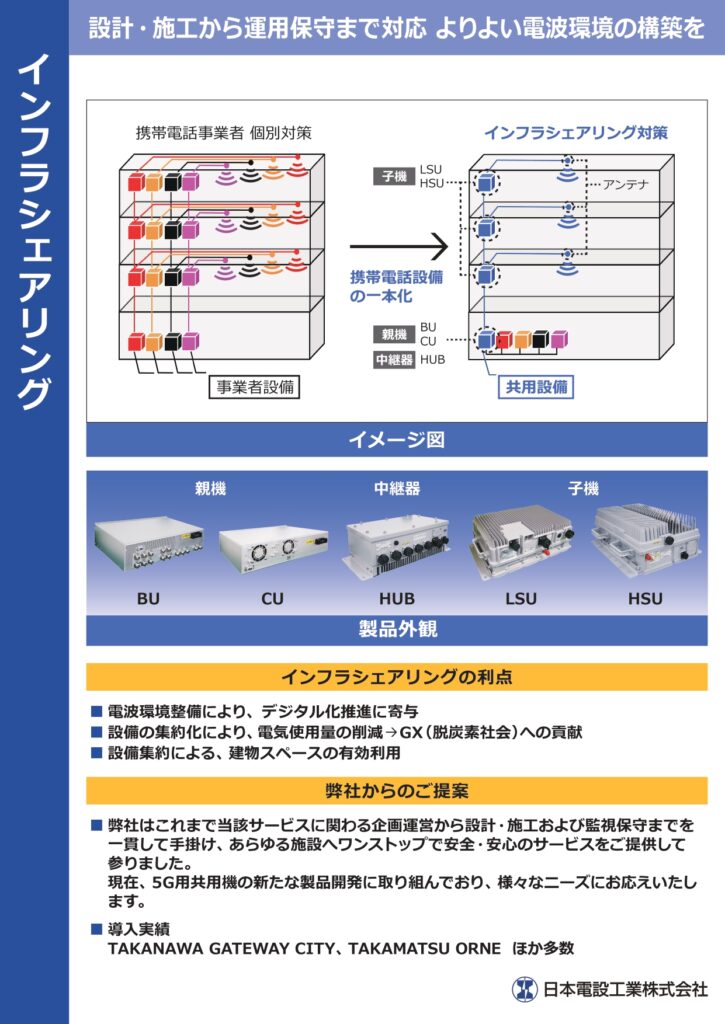 インフラシェアリング

設計・施工から運用保守まで対応 よりよい電波環境の構築を

携帯電話事業者 個別対策

事業者設備

携帯電話設備の一本化

インフラシェアリング対策

子機 LSU HSU

アンテナ

親機 BU CU

中継器 HUB

共用設備

イメージ図

親機

中継器

子機

BU

CU

HUB

LSU

HSU

製品外観

インフラシェアリングの利点

■ 電波環境整備により、デジタル化推進に寄与
■ 設備の集約化により、電気使用量の削減→GX（脱炭素社会）への貢献
■ 設備集約による、建物スペースの有効利用

弊社からのご提案

■ 弊社はこれまで当該サービスに関わる企画運営から設計・施工および監視保守までを一貫して手掛け、あらゆる施設へワンストップで安全・安心のサービスをご提供して参りました。
現在、5G用共用機の新たな製品開発に取り組んでおり、様々なニーズにお応えいたします。

■ 導入実績
TAKANAWA GATEWAY CITY、TAKAMATSU ORNE ほか多数

日本電設工業株式会社